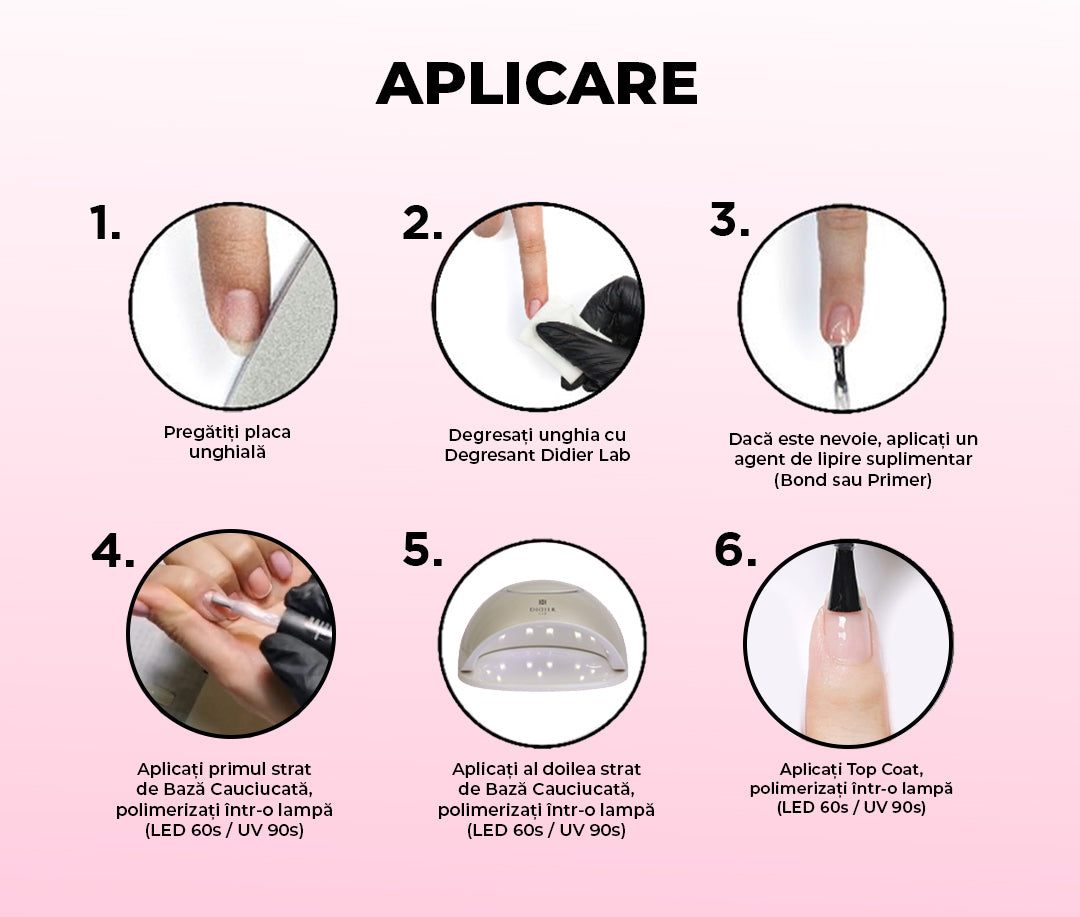 APLICARE

1.
Pregătiți placa unghială

2.
Degresați unghia cu Degresant Didier Lab

3.
Dacă este nevoie, aplicați un agent de lipire suplimentar (Bond sau Primer)

4.
Aplicați primul strat de Bază Cauciucată, polimerizați într-o lampă (LED 60s / UV 90s)

5.
DIDIER
Aplicați al doilea strat de Bază Cauciucată, polimerizați într-o lampă (LED 60s / UV 90s)

6.
Aplicați Top Coat, polimerizați într-o lampă (LED 60s / UV 90s)